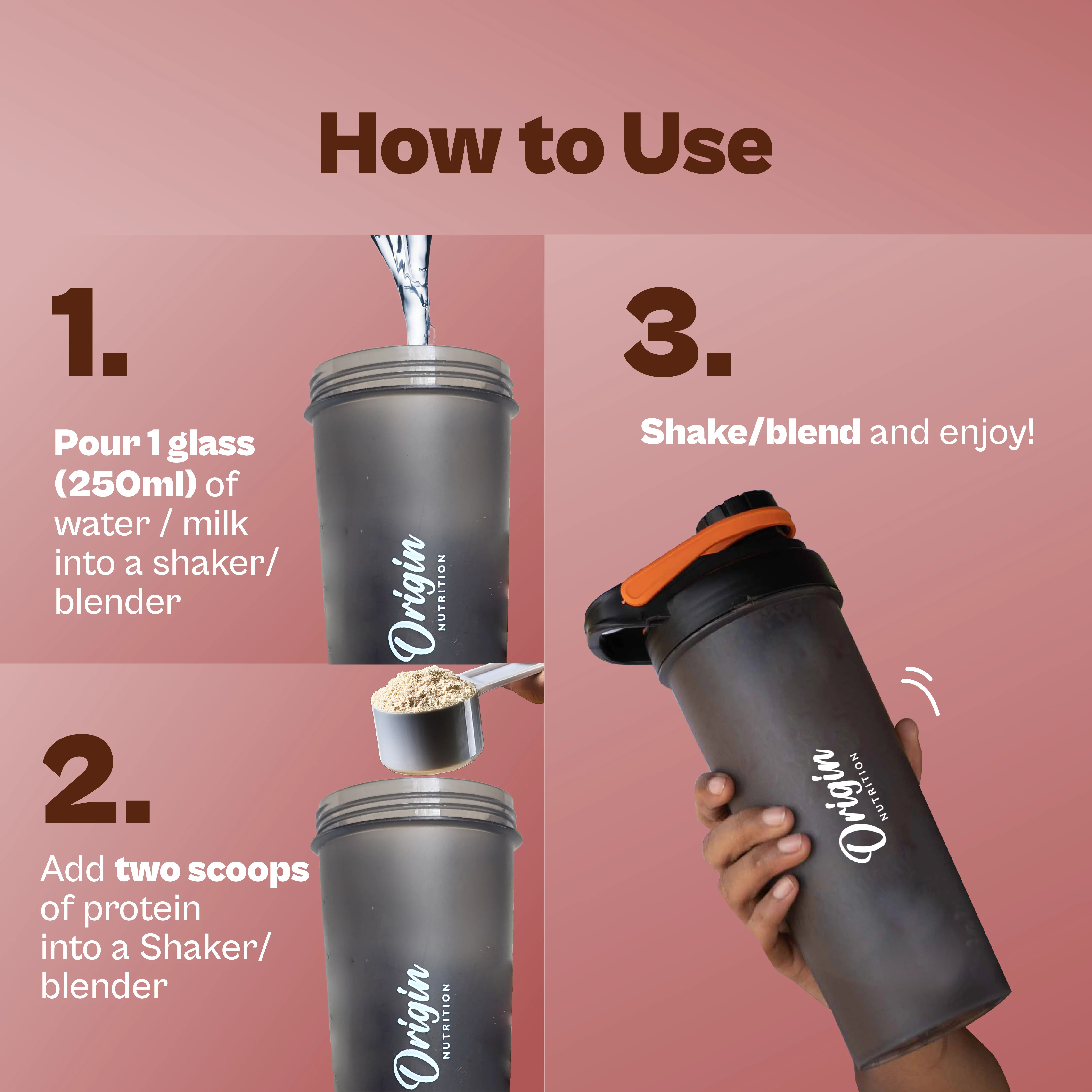 How to Use

1.

Pour 1 glass (250ml) of water / milk into a shaker/ blender

Origin NUTRITION

2.

Add two scoops of protein into a Shaker/ blender

Origin NUTRITION

3.

Shake/blend and enjoy!

Origin NUTRITION